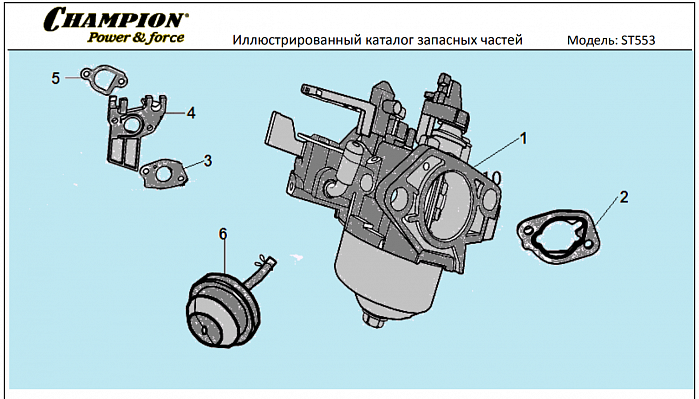 CHAMPION®
Power & force

Иллюстрированный каталог запасных частей

Модель: ST553

5
4
3
1
2
6